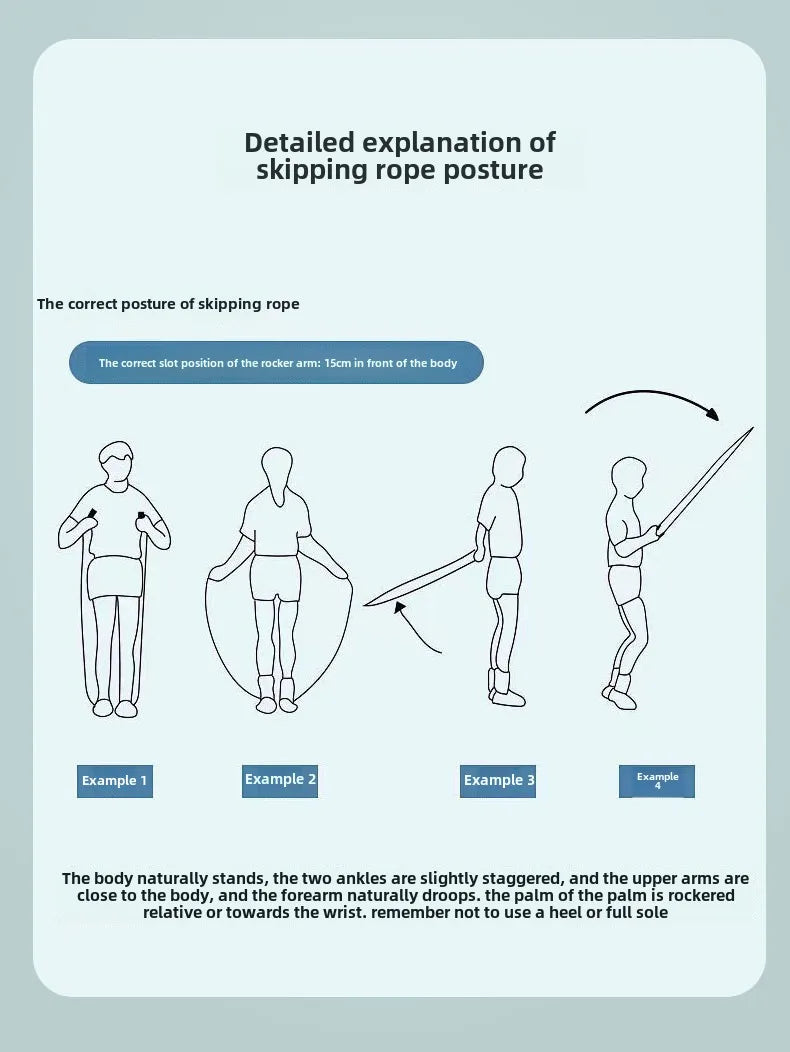 Detailed explanation of skipping rope posture

The correct posture of skipping rope

The correct slot position of the rocker arm: 15cm in front of the body

Example 1

Example 2

Example 3

Example 4

The body naturally stands, the two ankles are slightly staggered, and the upper arms are close to the body, and the forearm naturally droops. the palm of the palm is rockered relative or towards the wrist. remember not to use a heel or full sole